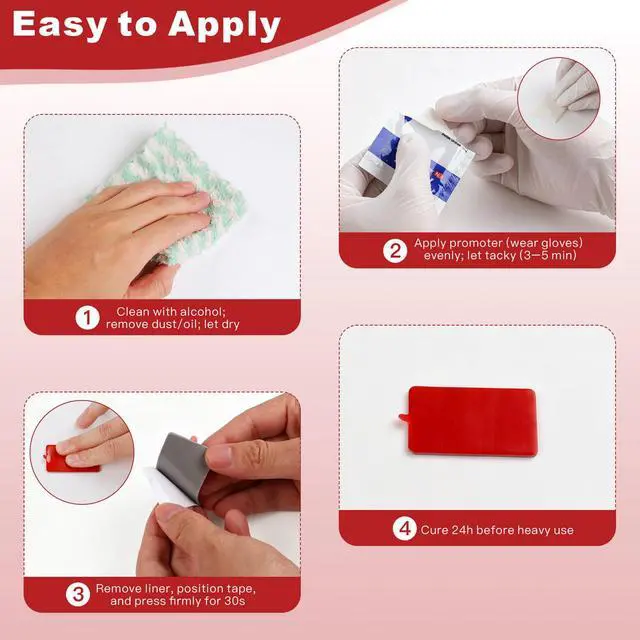 Easy to Apply

1 Clean with alcohol; remove dust/oil; let dry

2 Apply promoter (wear gloves) evenly; let tacky (3—5 min)

3 Remove liner, position tape, and press firmly for 30s

4 Cure 24h before heavy use