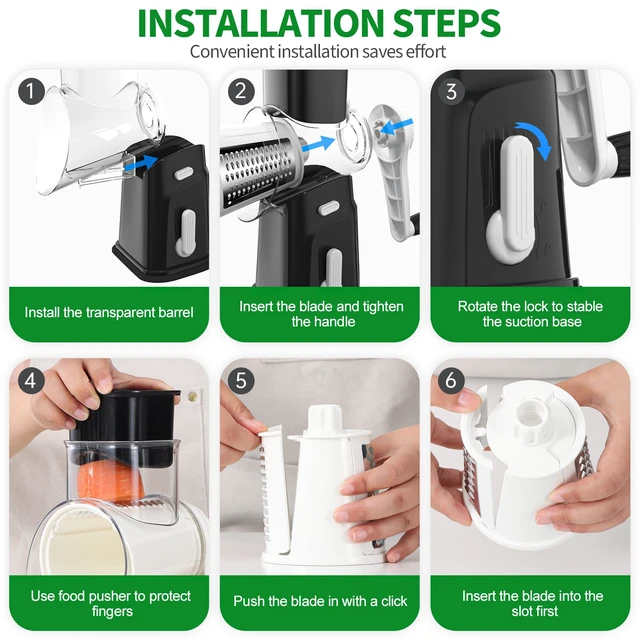 INSTALLATION STEPS
Convenient installation saves effort

1
Install the transparent barrel

2
Insert the blade and tighten the handle

3
Rotate the lock to stable the suction base

4
Use food pusher to protect fingers

5
Push the blade in with a click

6
Insert the blade into the slot first