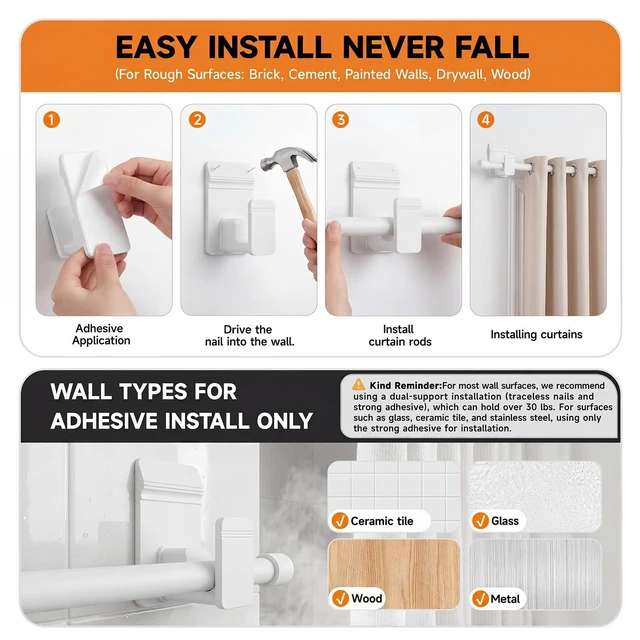 EASY INSTALL NEVER FALL
(For Rough Surfaces: Brick, Cement, Painted Walls, Drywall, Wood)

1
Adhesive Application

2
Drive the nail into the wall.

3
Install curtain rods

4
Installing curtains

WALL TYPES FOR ADHESIVE INSTALL ONLY

Kind Reminder:For most wall surfaces, we recommend using a dual-support installation (traceless nails and strong adhesive), which can hold over 30 lbs. For surfaces such as glass, ceramic tile, and stainless steel, using only the strong adhesive for installation.

Ceramic tile
Glass
Wood
Metal