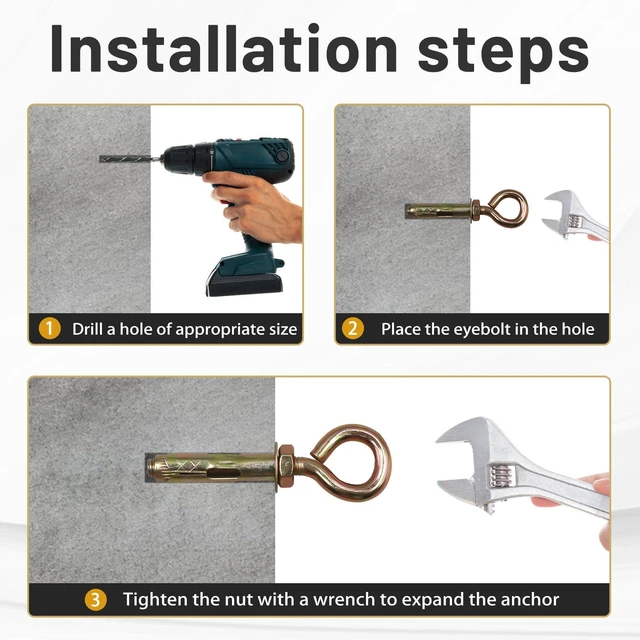 Installation steps

1 Drill a hole of appropriate size

2 Place the eyebolt in the hole

3 Tighten the nut with a wrench to expand the anchor