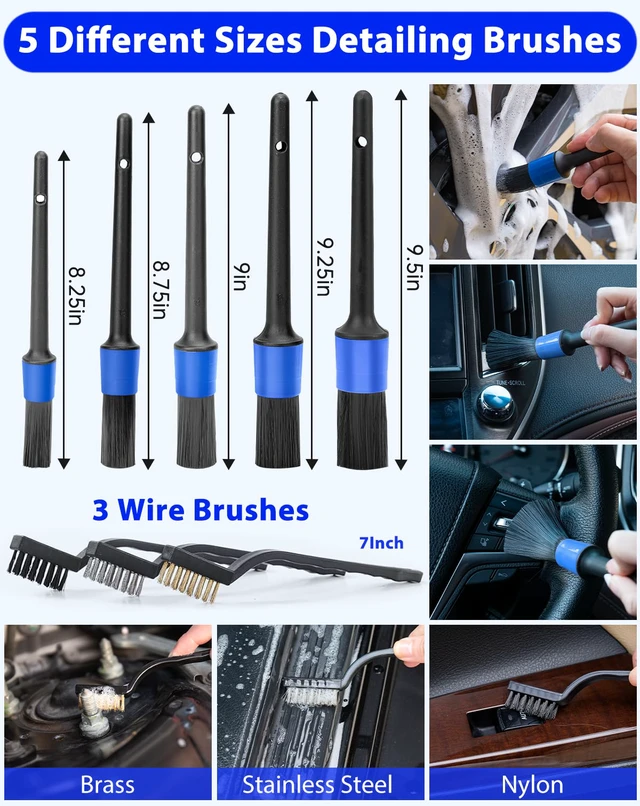 5 Different Sizes Detailing Brushes

8.25in

8.75in

9in

9.25in

9.5in

TUNE·SCROLL

3 Wire Brushes

7Inch

Brass

Stainless Steel

Nylon