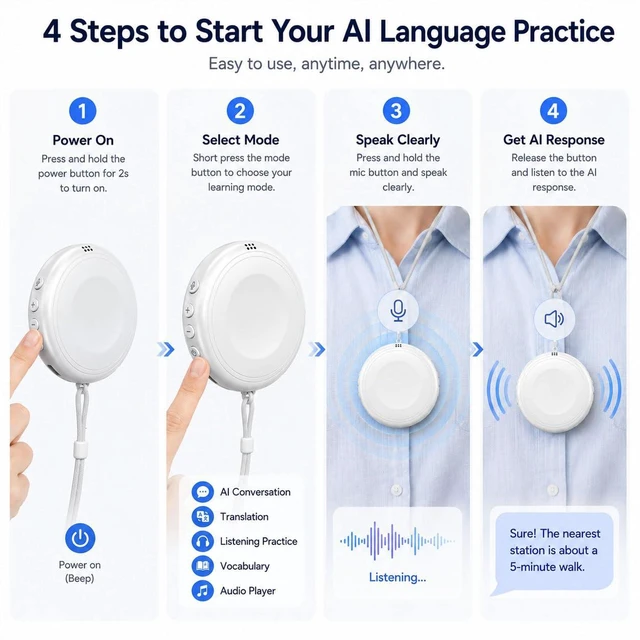 4 Steps to Start Your AI Language Practice

Easy to use, anytime, anywhere.

1

Power On

Press and hold the power button for 2s to turn on.

Power on
(Beep)

2

Select Mode

Short press the mode button to choose your learning mode.

AI Conversation

Translation

Listening Practice

Vocabulary

Audio Player

3

Speak Clearly

Press and hold the mic button and speak clearly.

Listening...

4

Get AI Response

Release the button and listen to the AI response.

Sure! The nearest station is about a 5-minute walk.