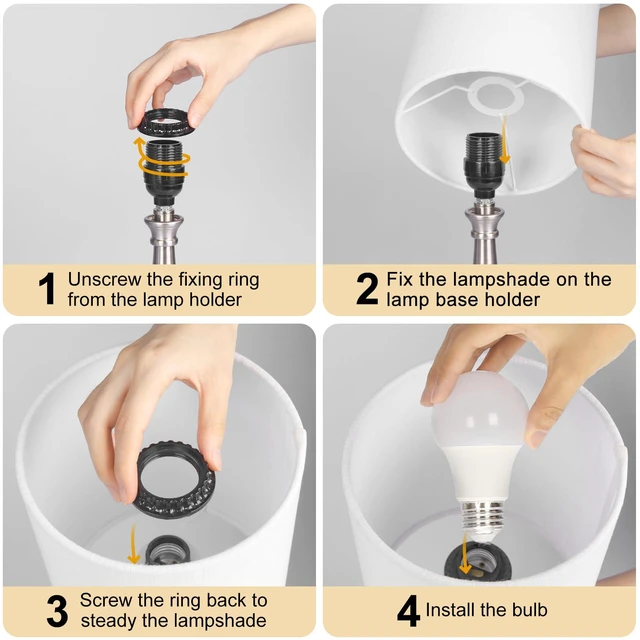 1 Unscrew the fixing ring from the lamp holder

2 Fix the lampshade on the lamp base holder

3 Screw the ring back to steady the lampshade

4 Install the bulb