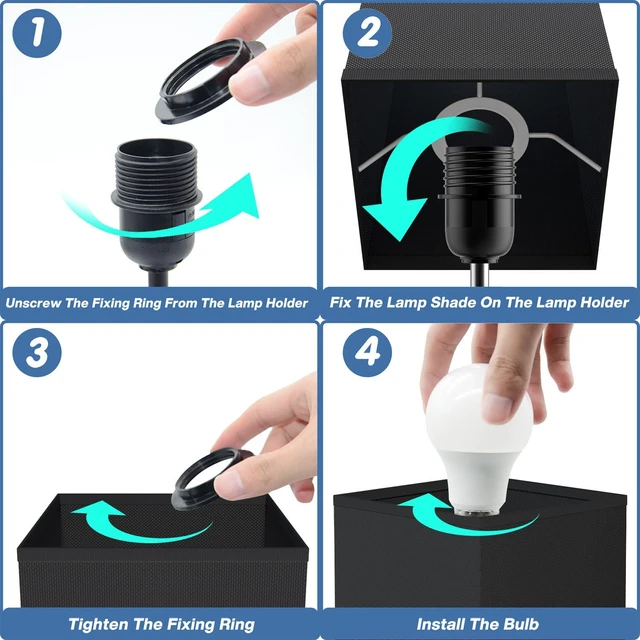 1

Unscrew The Fixing Ring From The Lamp Holder

2

Fix The Lamp Shade On The Lamp Holder

3

Tighten The Fixing Ring

4

Install The Bulb