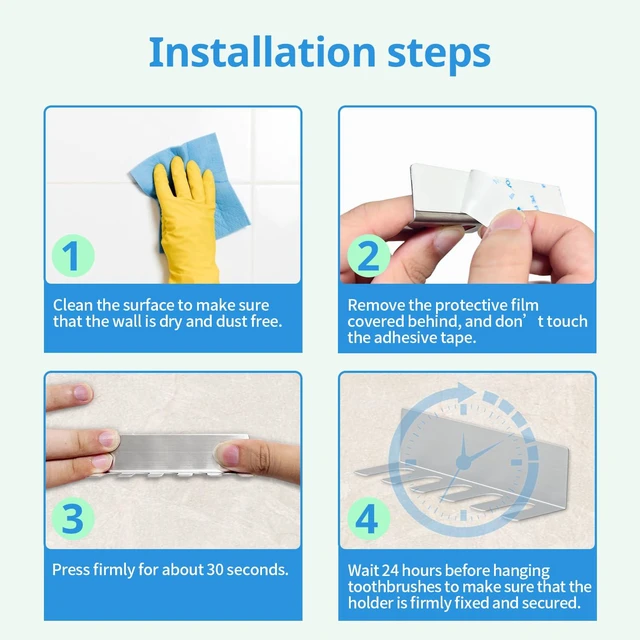 Installation steps

1

Clean the surface to make sure that the wall is dry and dust free.

2

Remove the protective film covered behind, and don’t touch the adhesive tape.

3

Press firmly for about 30 seconds.

4

Wait 24 hours before hanging toothbrushes to make sure that the holder is firmly fixed and secured.