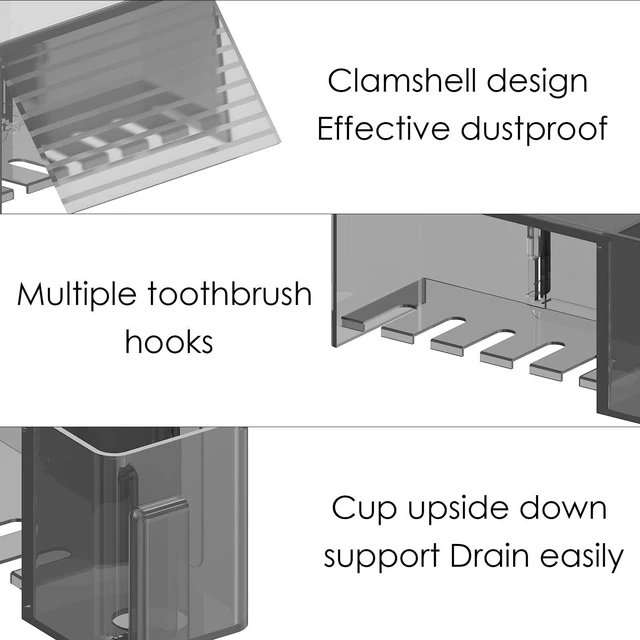 Clamshell design
Effective dustproof

Multiple toothbrush
hooks

Cup upside down
support Drain easily