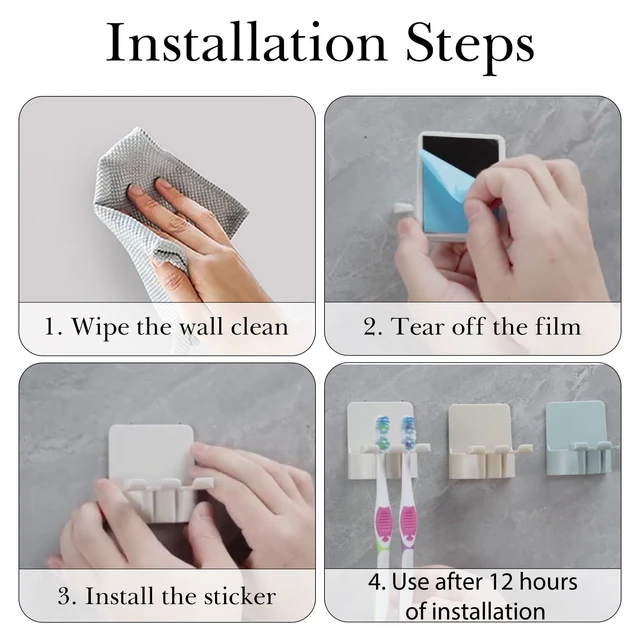 Installation Steps

1. Wipe the wall clean

2. Tear off the film

3. Install the sticker

4. Use after 12 hours of installation