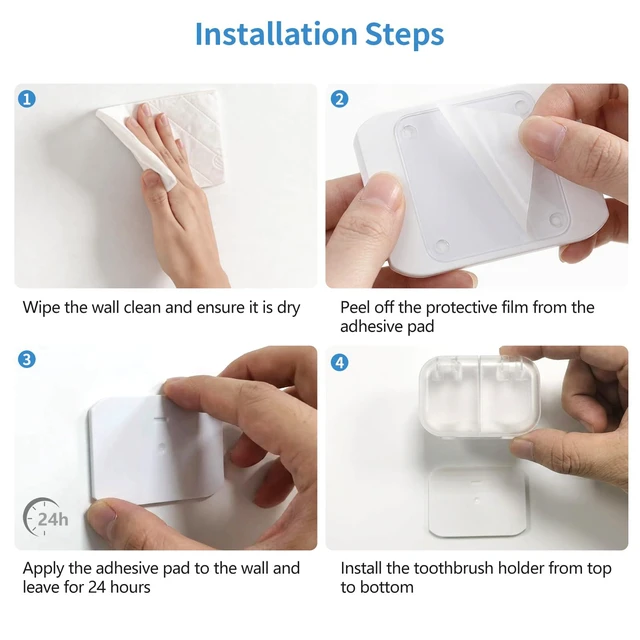 Installation Steps

1

Wipe the wall clean and ensure it is dry

2

Peel off the protective film from the adhesive pad

3

24h

Apply the adhesive pad to the wall and leave for 24 hours

4

Install the toothbrush holder from top to bottom