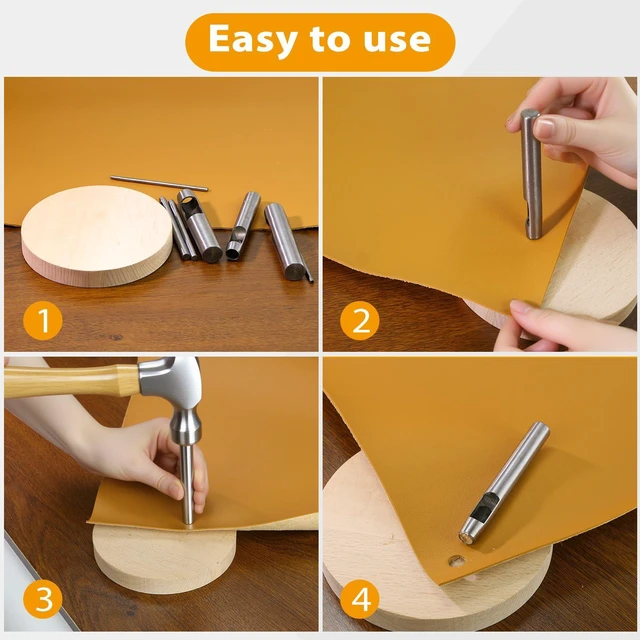 Easy to use

1

2

3

4