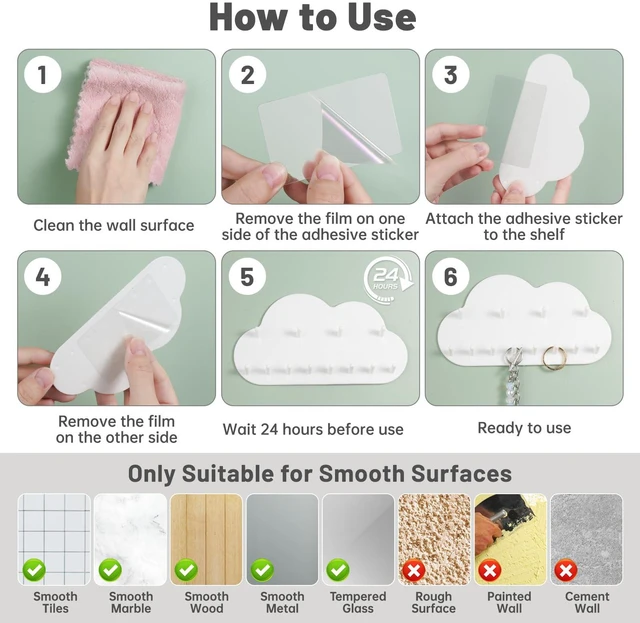 How to Use

1
Clean the wall surface

2
Remove the film on one side of the adhesive sticker

3
Attach the adhesive sticker to the shelf

4
Remove the film on the other side

5
24 HOURS
Wait 24 hours before use

6
Ready to use

Only Suitable for Smooth Surfaces

Smooth Tiles

Smooth Marble

Smooth Wood

Smooth Metal

Tempered Glass

Rough Surface

Painted Wall

Cement Wall