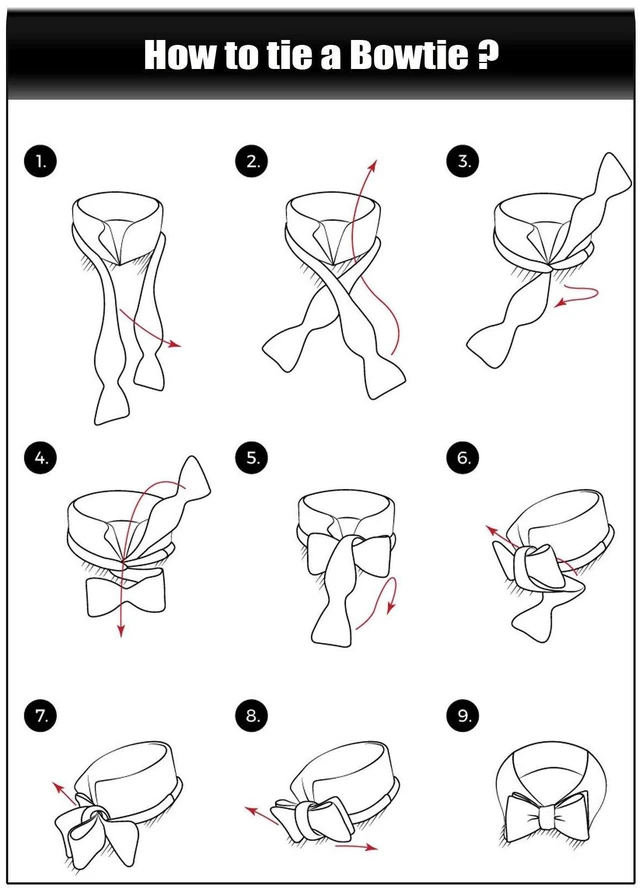 How to tie a Bowtie ?

1.

2.

3.

4.

5.

6.

7.

8.

9.