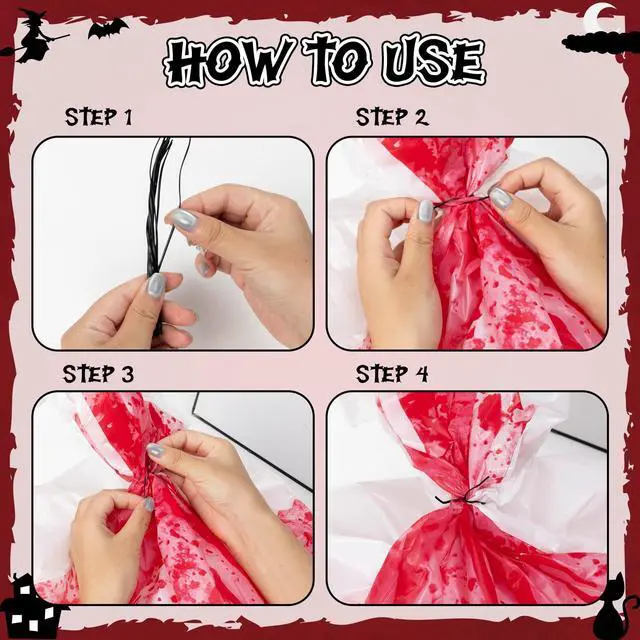 HOW TO USE

STEP 1

STEP 2

STEP 3

STEP 4