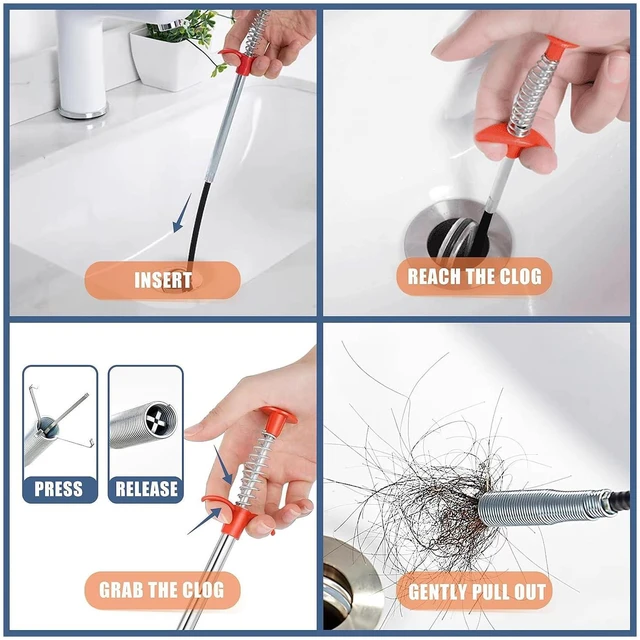 INSERT

REACH THE CLOG

PRESS

RELEASE

GRAB THE CLOG

GENTLY PULL OUT