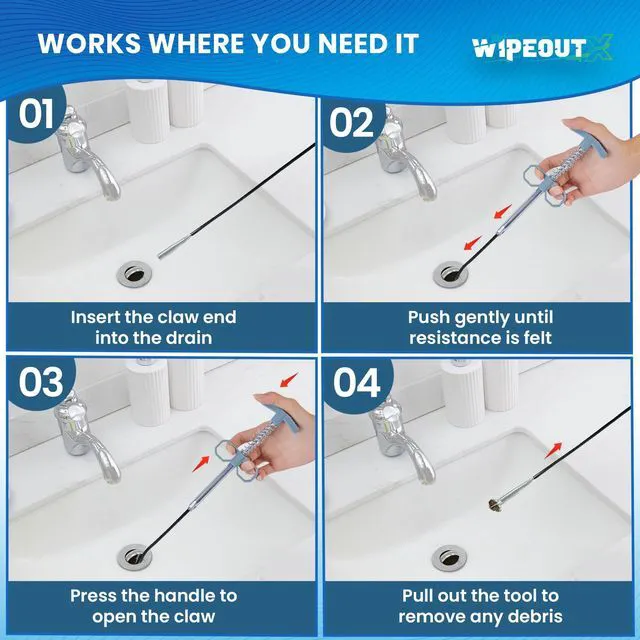 WORKS WHERE YOU NEED IT

WIPEOUTX

01

Insert the claw end into the drain

02

Push gently until resistance is felt

03

Press the handle to open the claw

04

Pull out the tool to remove any debris