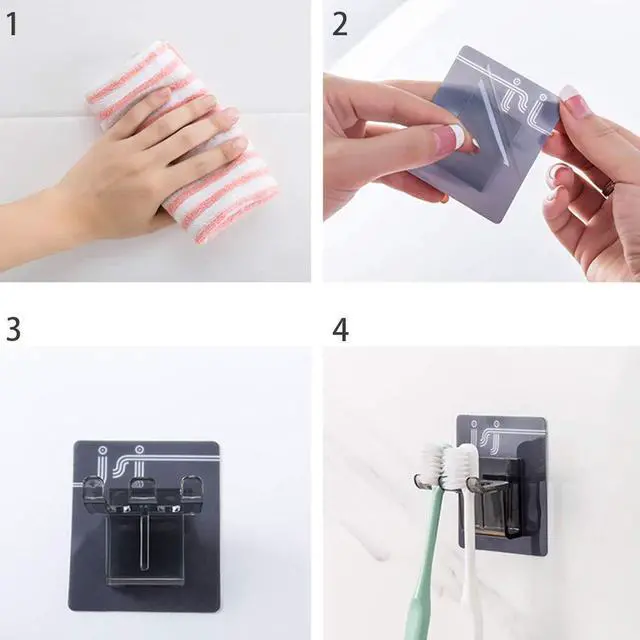 1

2

3

4