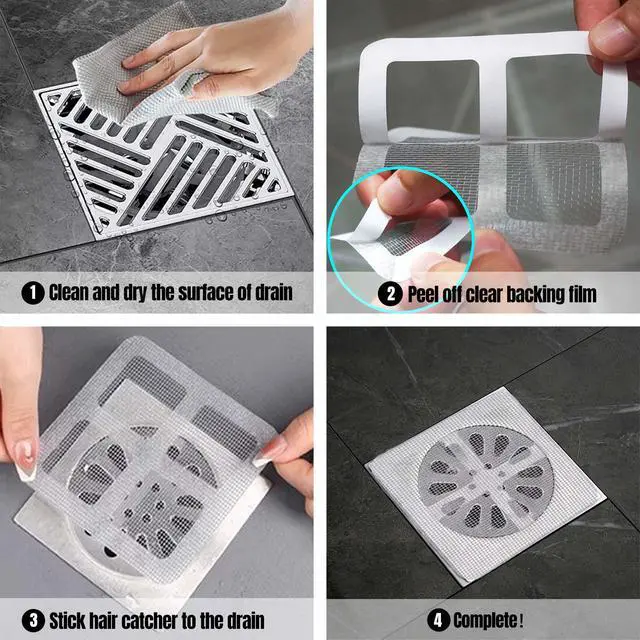 1 Clean and dry the surface of drain

2 Peel off clear backing film

3 Stick hair catcher to the drain

4 Complete!