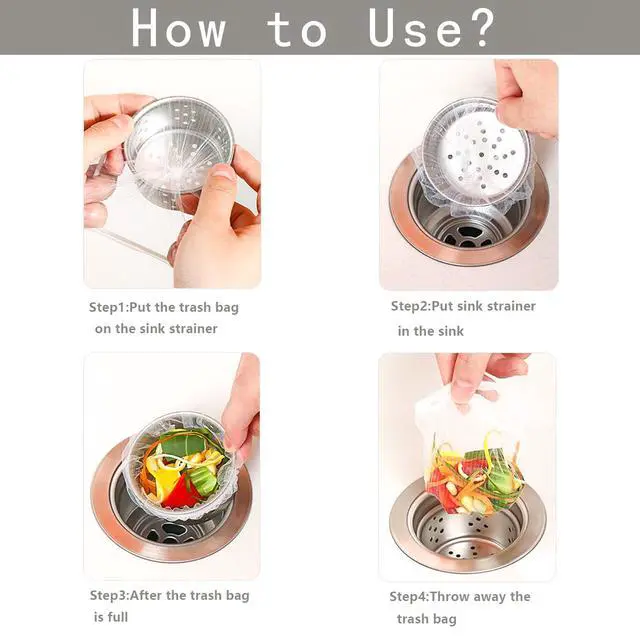 How to Use?

Step1:Put the trash bag on the sink strainer

Step2:Put sink strainer in the sink

Step3:After the trash bag is full

Step4:Throw away the trash bag