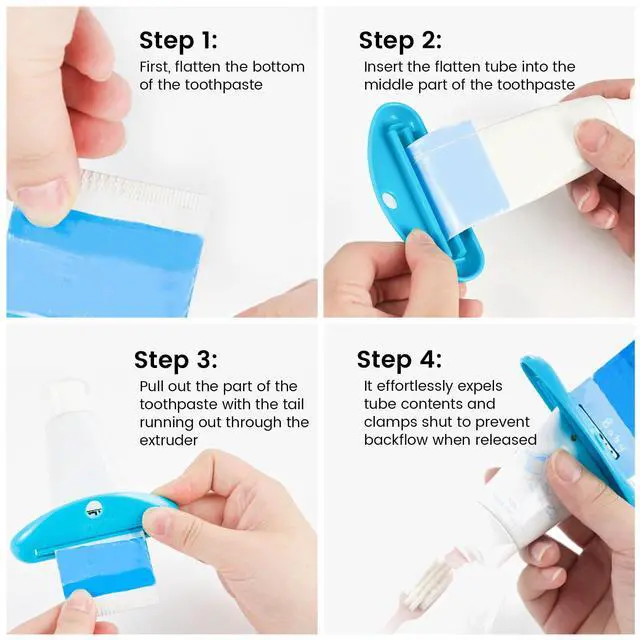 Step 1:
First, flatten the bottom of the toothpaste

Step 2:
Insert the flatten tube into the middle part of the toothpaste

Step 3:
Pull out the part of the toothpaste with the tail running out through the extruder

Step 4:
It effortlessly expels tube contents and clamps shut to prevent backflow when released