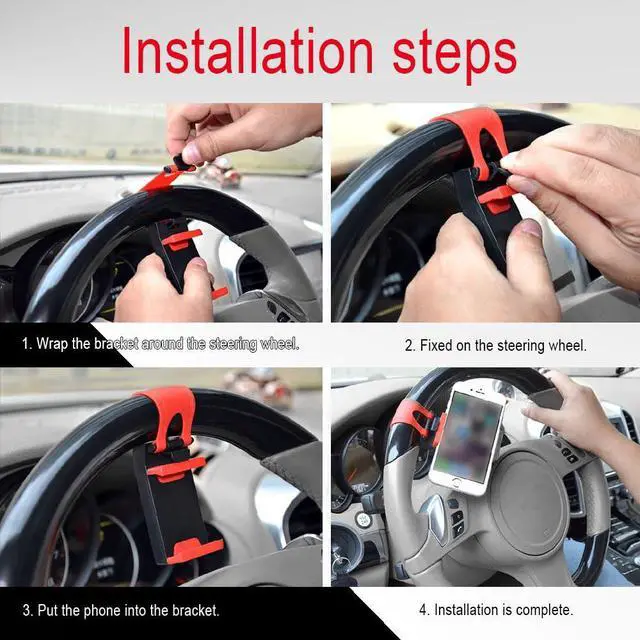 Installation steps

1. Wrap the bracket around the steering wheel.

2. Fixed on the steering wheel.

3. Put the phone into the bracket.

4. Installation is complete.