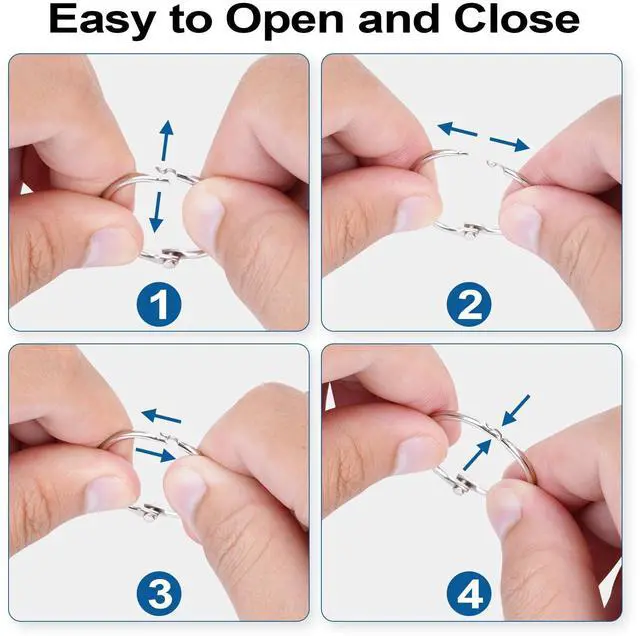 Easy to Open and Close

1

2

3

4