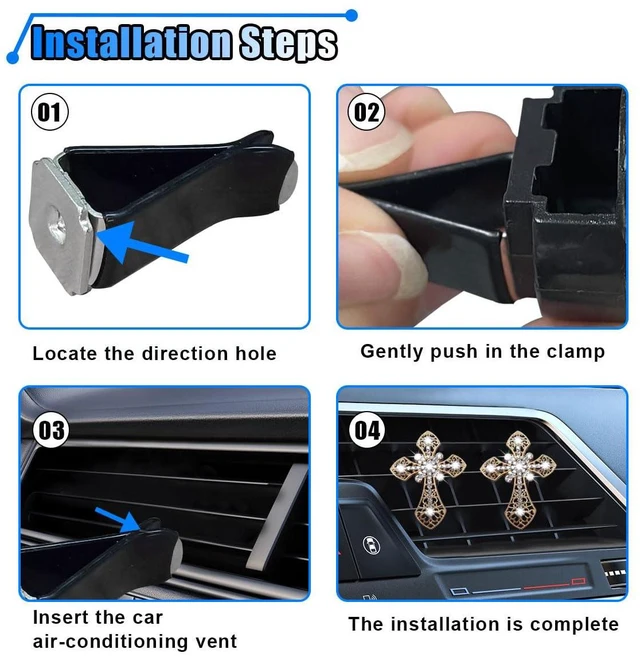 Installation Steps

01

Locate the direction hole

02

Gently push in the clamp

03

Insert the car air-conditioning vent

04

The installation is complete