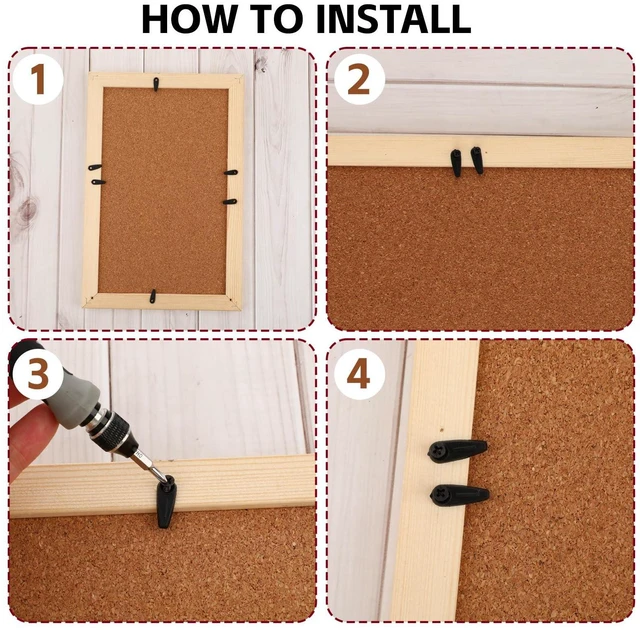 HOW TO INSTALL

1

2

3

4