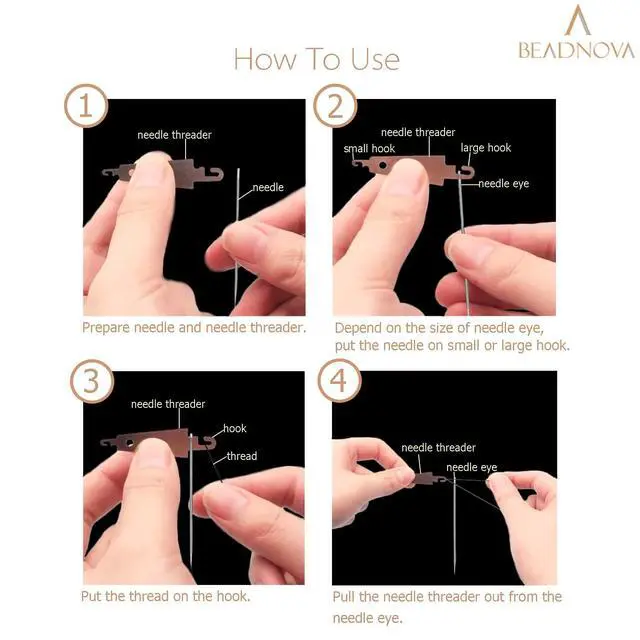 BEADNOVA

How To Use

1

needle threader

needle

Prepare needle and needle threader.

2

needle threader

small hook

large hook

needle eye

Depend on the size of needle eye, put the needle on small or large hook.

3

needle threader

hook

thread

Put the thread on the hook.

4

needle threader

needle eye

Pull the needle threader out from the needle eye.