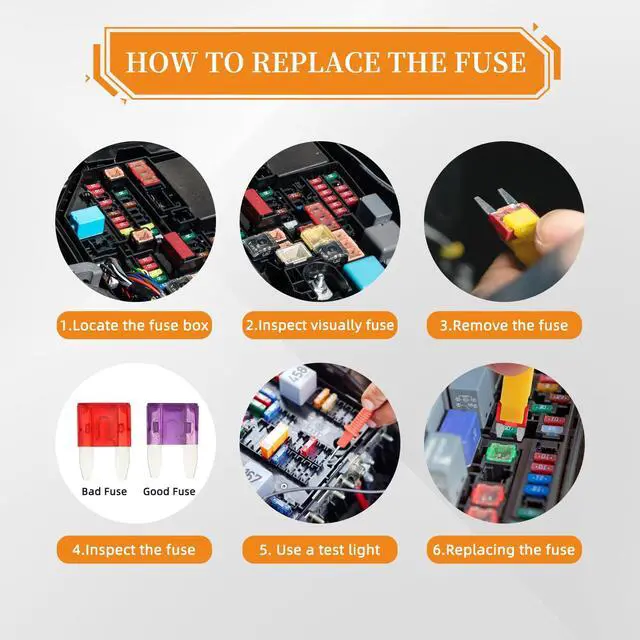 HOW TO REPLACE THE FUSE

1.Locate the fuse box

2.Inspect visually fuse

3.Remove the fuse

Bad Fuse

Good Fuse

458

4.Inspect the fuse

5. Use a test light

6.Replacing the fuse