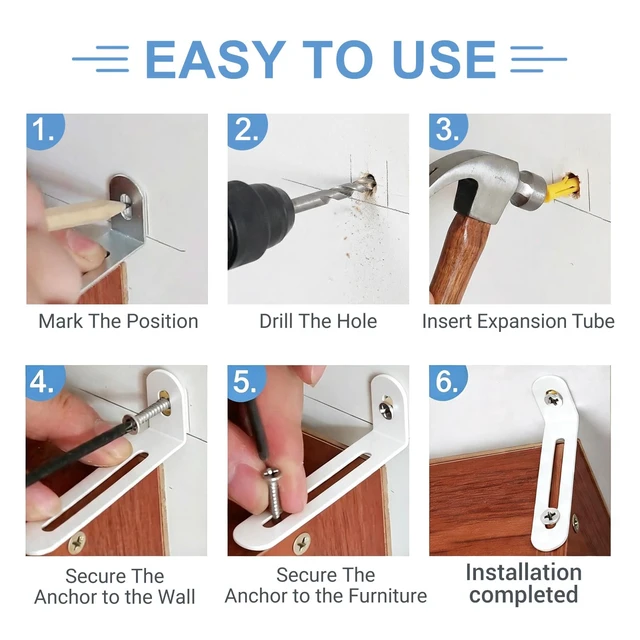 EASY TO USE

1.

Mark The Position

2.

Drill The Hole

3.

Insert Expansion Tube

4.

Secure The Anchor to the Wall

5.

Secure The Anchor to the Furniture

6.

Installation completed