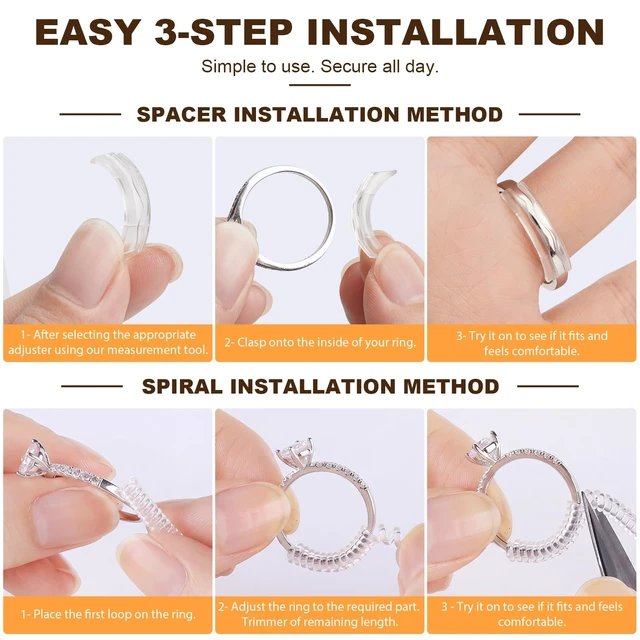 EASY 3-STEP INSTALLATION

Simple to use. Secure all day.

SPACER INSTALLATION METHOD

1- After selecting the appropriate adjuster using our measurement tool.

2- Clasp onto the inside of your ring.

3- Try it on to see if it fits and feels comfortable.

SPIRAL INSTALLATION METHOD

1- Place the first loop on the ring.

2- Adjust the ring to the required part. Trimmer of remaining length.

3 - Try it on to see if it fits and feels comfortable.