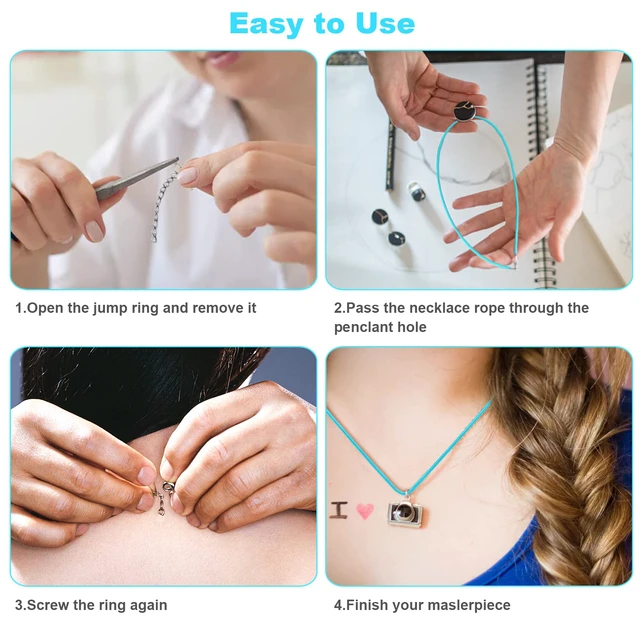 Easy to Use

1.Open the jump ring and remove it

2.Pass the necklace rope through the penclant hole

3.Screw the ring again

I

4.Finish your maslerpiece