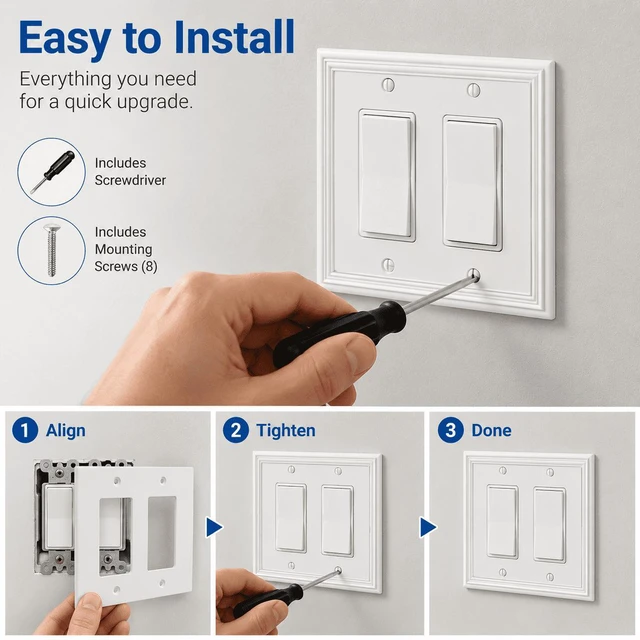 Easy to Install

Everything you need for a quick upgrade.

Includes Screwdriver

Includes Mounting Screws (8)

1 Align

2 Tighten

3 Done