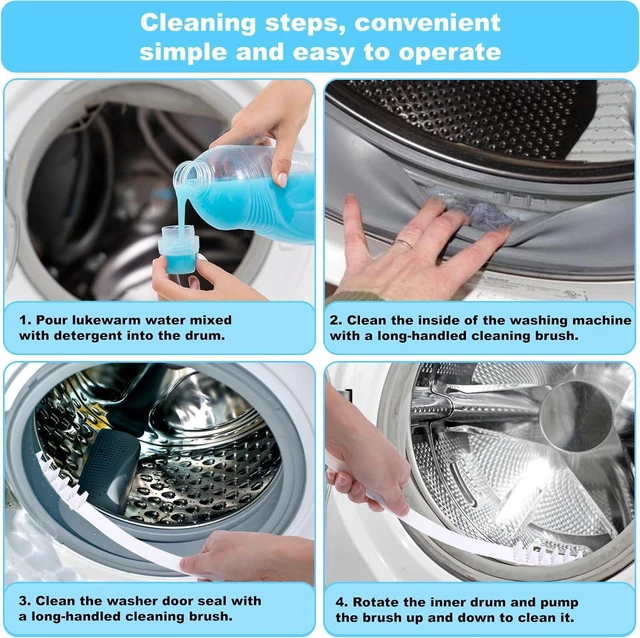 Cleaning steps, convenient simple and easy to operate

1. Pour lukewarm water mixed with detergent into the drum.

2. Clean the inside of the washing machine with a long-handled cleaning brush.

3. Clean the washer door seal with a long-handled cleaning brush.

4. Rotate the inner drum and pump the brush up and down to clean it.