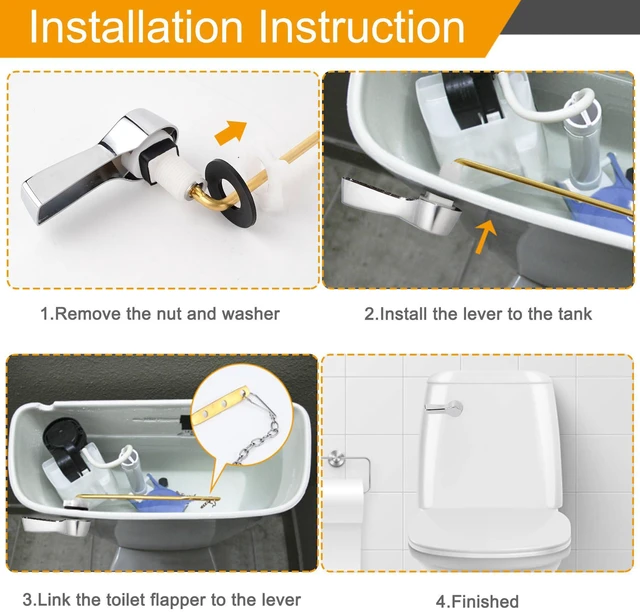 Installation Instruction

1.Remove the nut and washer

2.Install the lever to the tank

3.Link the toilet flapper to the lever

4.Finished