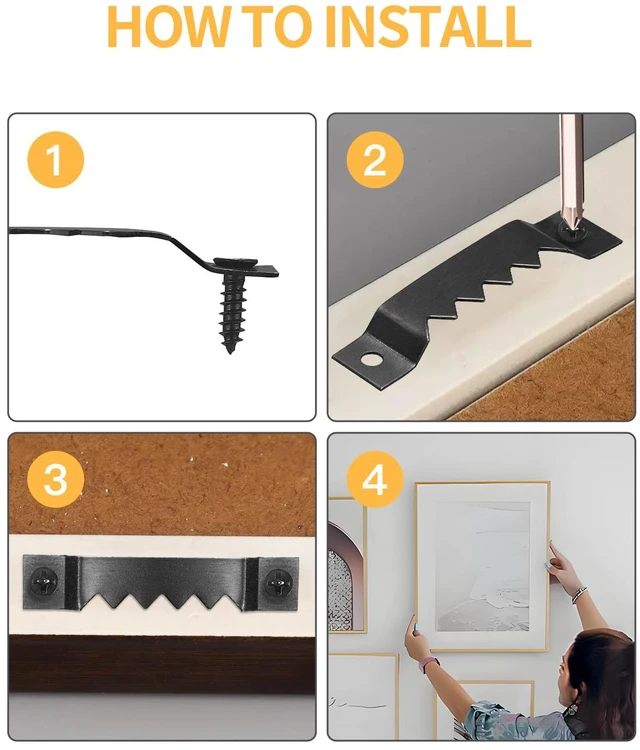 HOW TO INSTALL

1

2

3

4