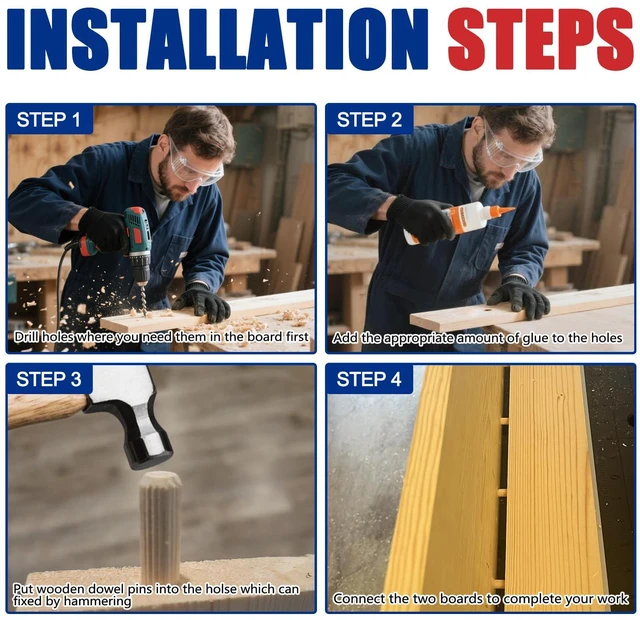 INSTALLATION STEPS

STEP 1

Drill holes where you need them in the board first

STEP 2

Add the appropriate amount of glue to the holes

STEP 3

Put wooden dowel pins into the holse which can fixed by hammering

STEP 4

Connect the two boards to complete your work