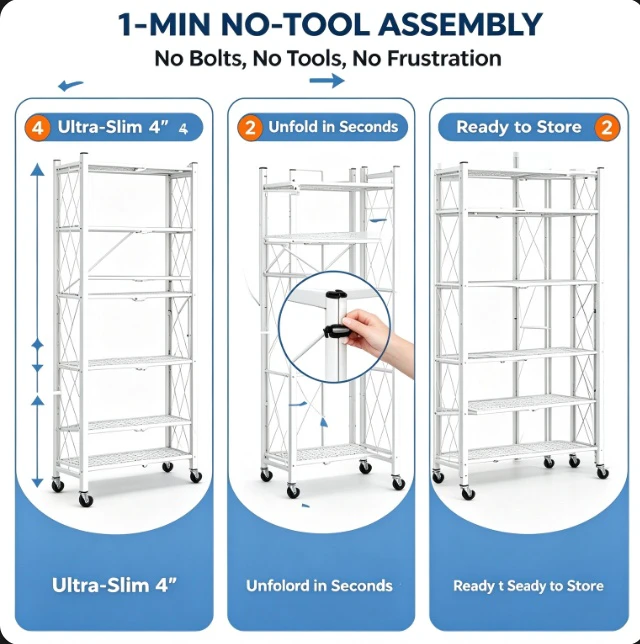 1-MIN NO-TOOL ASSEMBLY

No Bolts, No Tools, No Frustration

4 Ultra-Slim 4" 4

Ultra-Slim 4"

2 Unfold in Seconds

Unfolord in Seconds

Ready to Store 2

Ready t Seady to Store