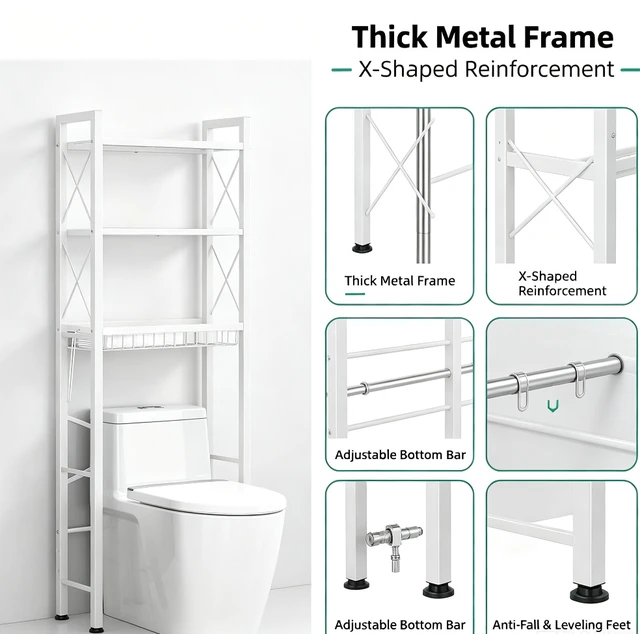 Thick Metal Frame

X-Shaped Reinforcement

Thick Metal Frame

X-Shaped Reinforcement

Adjustable Bottom Bar

Adjustable Bottom Bar

Anti-Fall & Leveling Feet