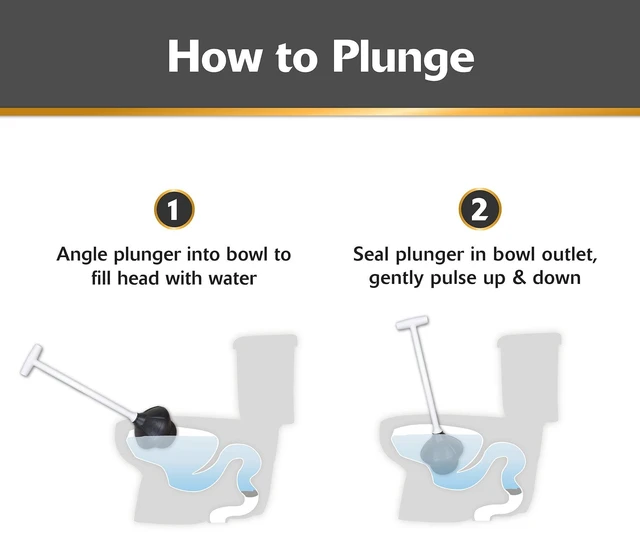 How to Plunge

1

Angle plunger into bowl to fill head with water

2

Seal plunger in bowl outlet, gently pulse up & down