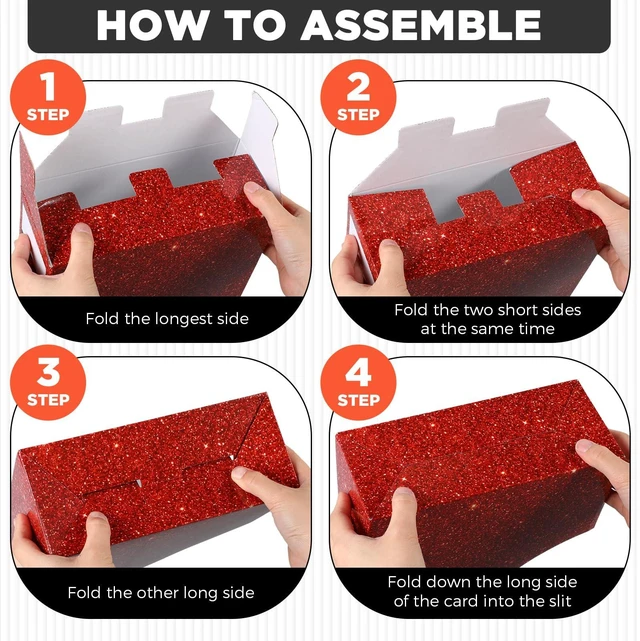 HOW TO ASSEMBLE

1
STEP

Fold the longest side

2
STEP

Fold the two short sides at the same time

3
STEP

Fold the other long side

4
STEP

Fold down the long side of the card into the slit