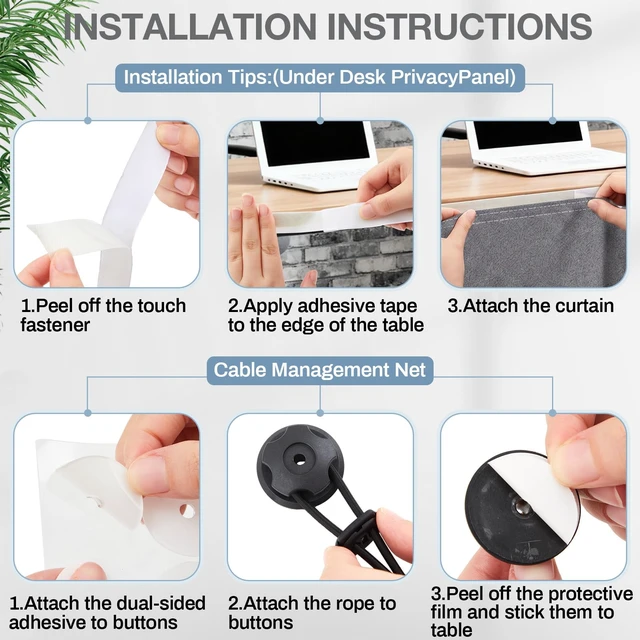 INSTALLATION INSTRUCTIONS

Installation Tips:(Under Desk PrivacyPanel)

1.Peel off the touch fastener

2.Apply adhesive tape to the edge of the table

3.Attach the curtain

Cable Management Net

1.Attach the dual-sided adhesive to buttons

2.Attach the rope to buttons

3.Peel off the protective film and stick them to table