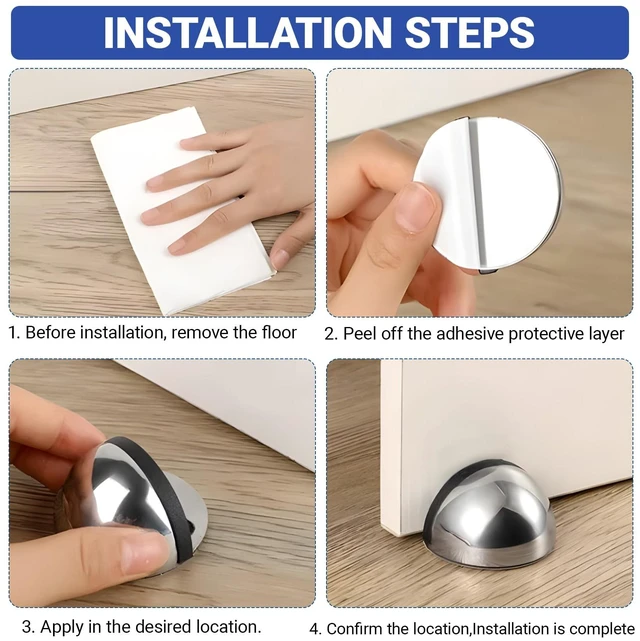 INSTALLATION STEPS

1. Before installation, remove the floor

2. Peel off the adhesive protective layer

3. Apply in the desired location.

4. Confirm the location,Installation is complete