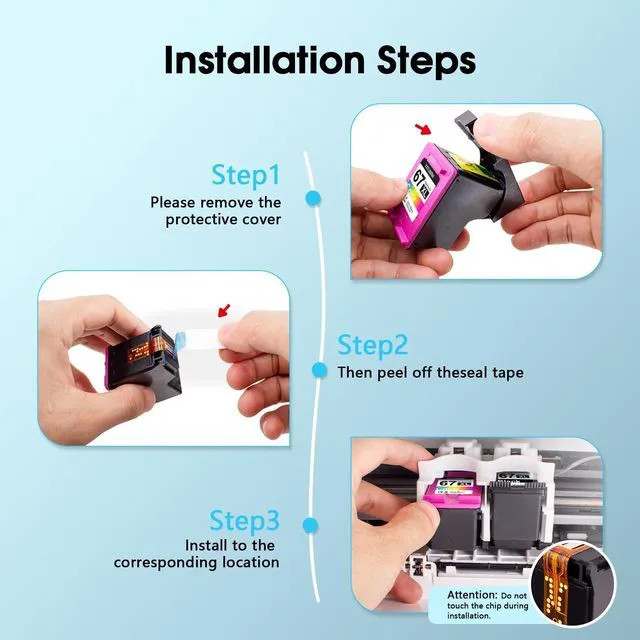 Installation Steps

Step1
Please remove the protective cover

67 XL

Step2
Then peel off theseal tape

Step3
Install to the corresponding location

67 XL

67 XL

Attention: Do not touch the chip during installation.