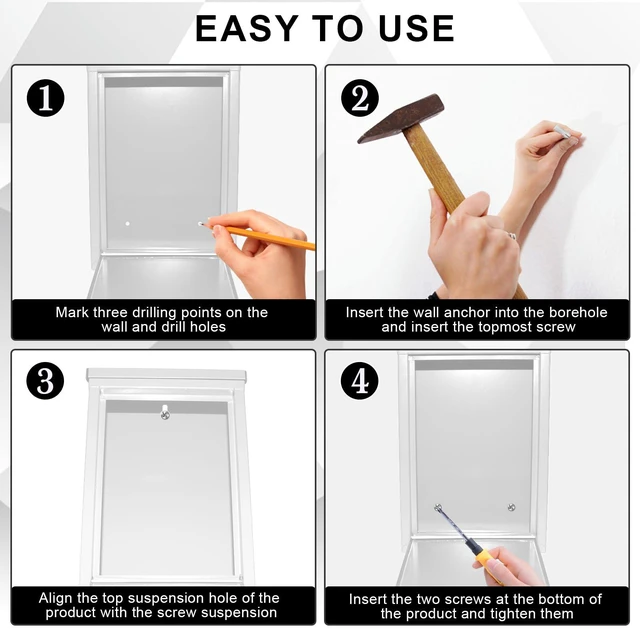 EASY TO USE

1

Mark three drilling points on the wall and drill holes

2

Insert the wall anchor into the borehole and insert the topmost screw

3

Align the top suspension hole of the product with the screw suspension

4

Insert the two screws at the bottom of the product and tighten them