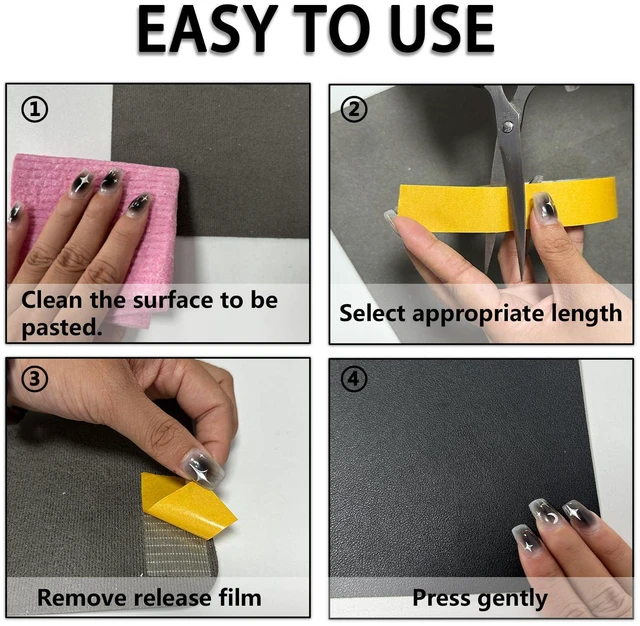 EASY TO USE

①

Clean the surface to be pasted.

②

Select appropriate length

③

Remove release film

④

Press gently