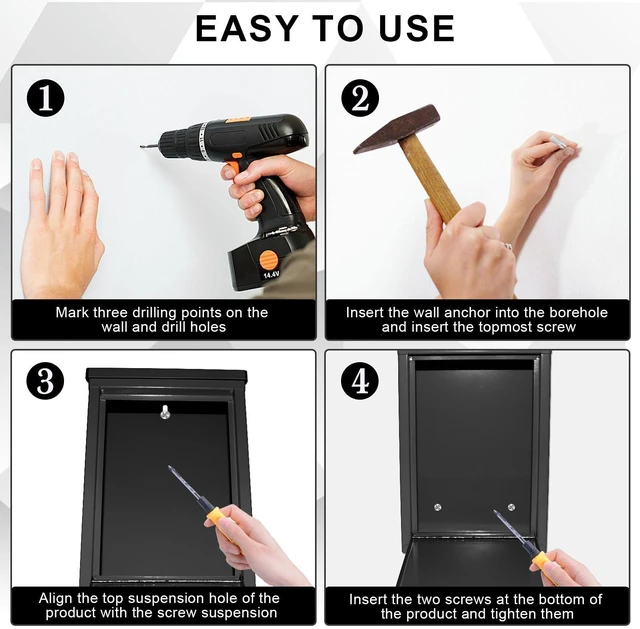 EASY TO USE

1

14.4V

Mark three drilling points on the wall and drill holes

2

Insert the wall anchor into the borehole and insert the topmost screw

3

Align the top suspension hole of the product with the screw suspension

4

Insert the two screws at the bottom of the product and tighten them