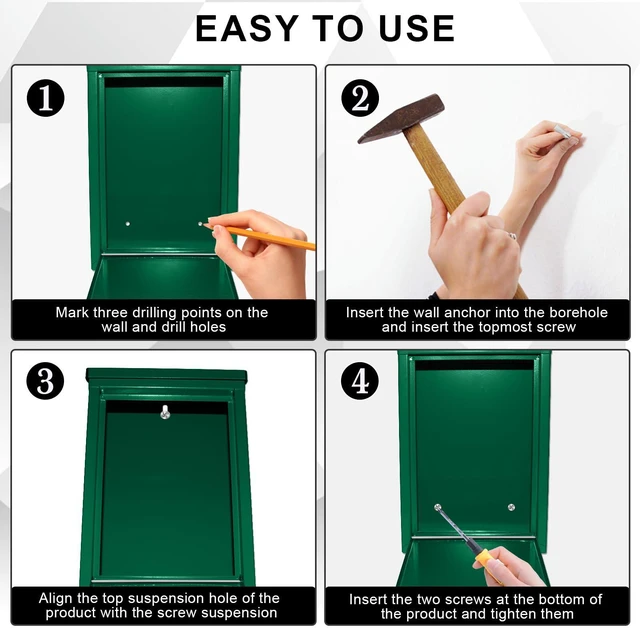 EASY TO USE

1

Mark three drilling points on the wall and drill holes

2

Insert the wall anchor into the borehole and insert the topmost screw

3

Align the top suspension hole of the product with the screw suspension

4

Insert the two screws at the bottom of the product and tighten them