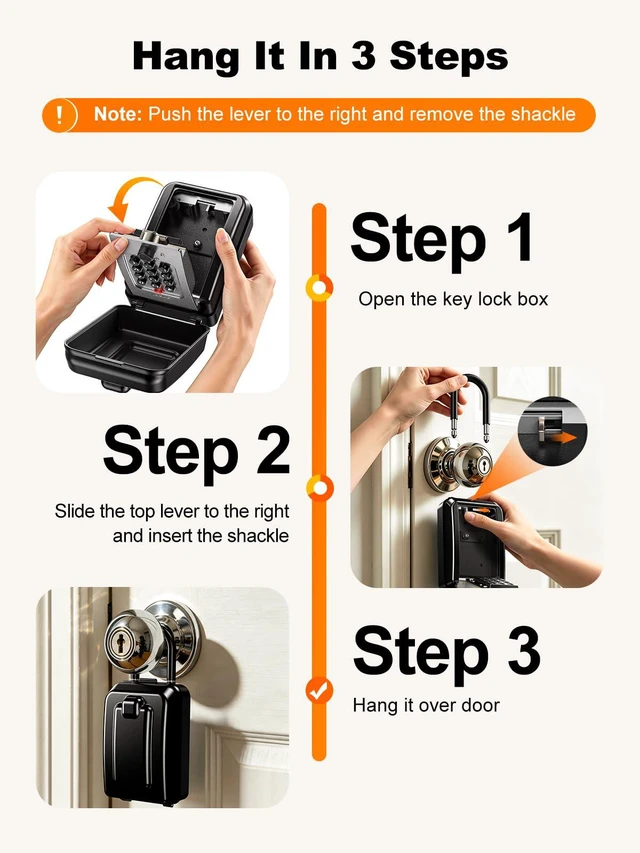 Hang It In 3 Steps

! Note: Push the lever to the right and remove the shackle

Step 1

Open the key lock box

Step 2

Slide the top lever to the right and insert the shackle

Step 3

Hang it over door