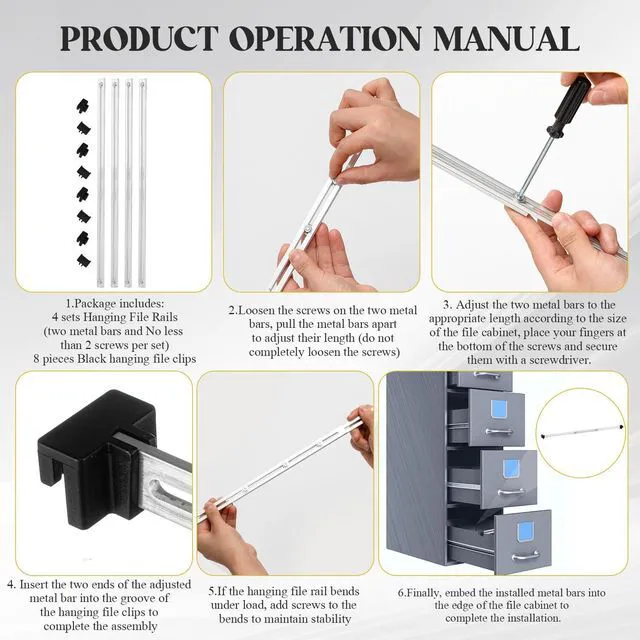 PRODUCT OPERATION MANUAL

1.Package includes:
4 sets Hanging File Rails
(two metal bars and No less than 2 screws per set)
8 pieces Black hanging file clips

2.Loosen the screws on the two metal bars, pull the metal bars apart to adjust their length (do not completely loosen the screws)

3. Adjust the two metal bars to the appropriate length according to the size of the file cabinet, place your fingers at the bottom of the screws and secure them with a screwdriver.

4. Insert the two ends of the adjusted metal bar into the groove of the hanging file clips to complete the assembly

5.If the hanging file rail bends under load, add screws to the bends to maintain stability

6.Finally, embed the installed metal bars into the edge of the file cabinet to complete the installation.