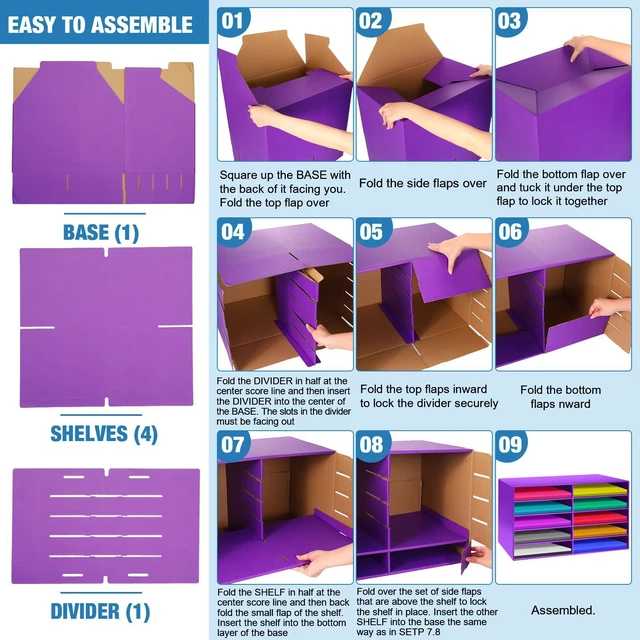 EASY TO ASSEMBLE

BASE (1)

SHELVES (4)

DIVIDER (1)

01
Square up the BASE with the back of it facing you. Fold the top flap over

02
Fold the side flaps over

03
Fold the bottom flap over and tuck it under the top flap to lock it together

04
Fold the DIVIDER in half at the center score line and then insert the DIVIDER into the center of the BASE. The slots in the divider must be facing out

05
Fold the top flaps inward to lock the divider securely

06
Fold the bottom flaps nward

07
Fold the SHELF in half at the center score line and then back fold the small flap of the shelf. Insert the shelf into the bottom layer of the base

08
Fold over the set of side flaps that are above the shelf to lock the shelf in place. Insert the other SHELF into the base the same way as in SETP 7.8

09
Assembled.